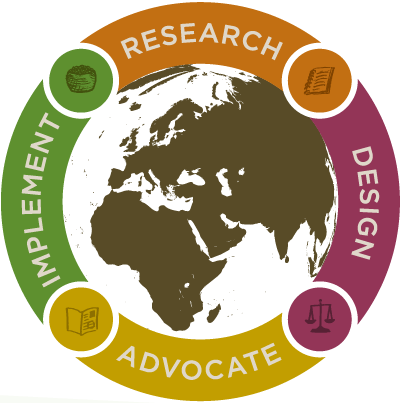 RESEARCH

DESIGN

ADVOCATE

IMPLEMENT