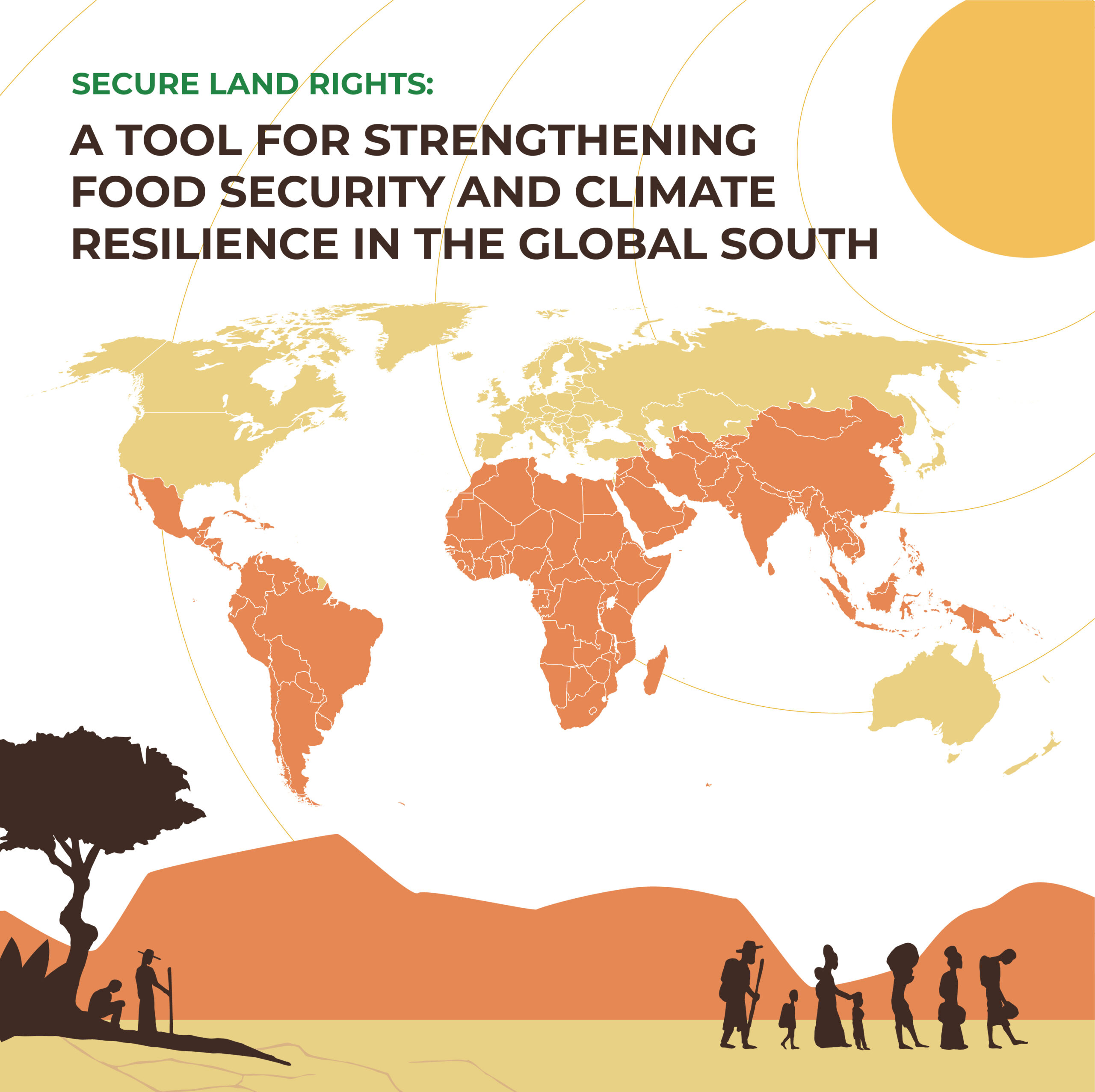 SECURE LAND RIGHTS:

A TOOL FOR STRENGTHENING FOOD SECURITY AND CLIMATE RESILIENCE IN THE GLOBAL SOUTH