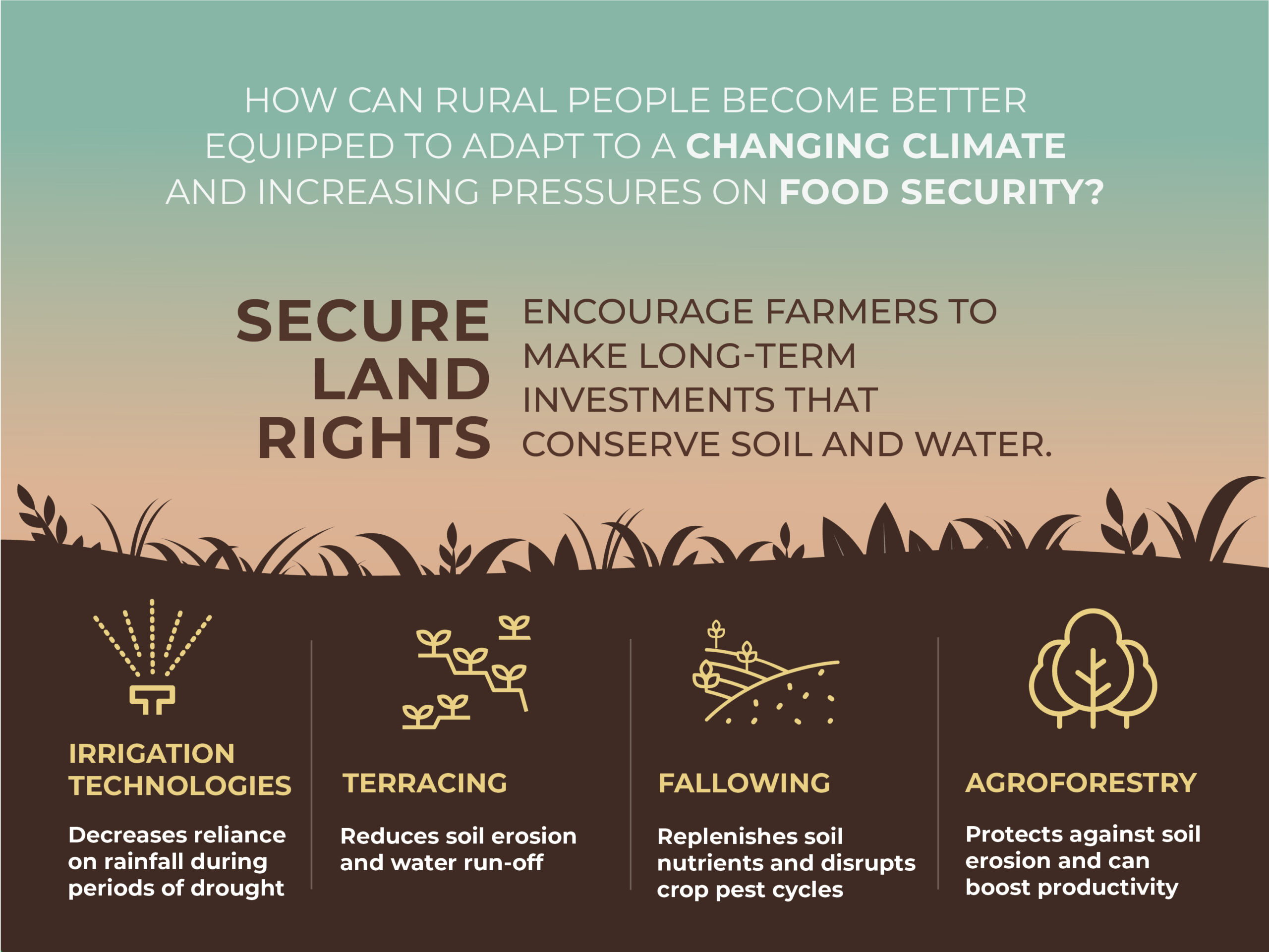 HOW CAN RURAL PEOPLE BECOME BETTER EQUIPPED TO ADAPT TO A CHANGING CLIMATE AND INCREASING PRESSURES ON FOOD SECURITY?

SECURE LAND RIGHTS

ENCOURAGE FARMERS TO MAKE LONG-TERM INVESTMENTS THAT CONSERVE SOIL AND WATER.

IRRIGATION TECHNOLOGIES

Decreases reliance on rainfall during periods of drought

TERRACING

Reduces soil erosion and water run-off

FALLOWING

Replenishes soil nutrients and disrupts crop pest cycles

AGROFORESTRY

Protects against soil erosion and can boost productivity