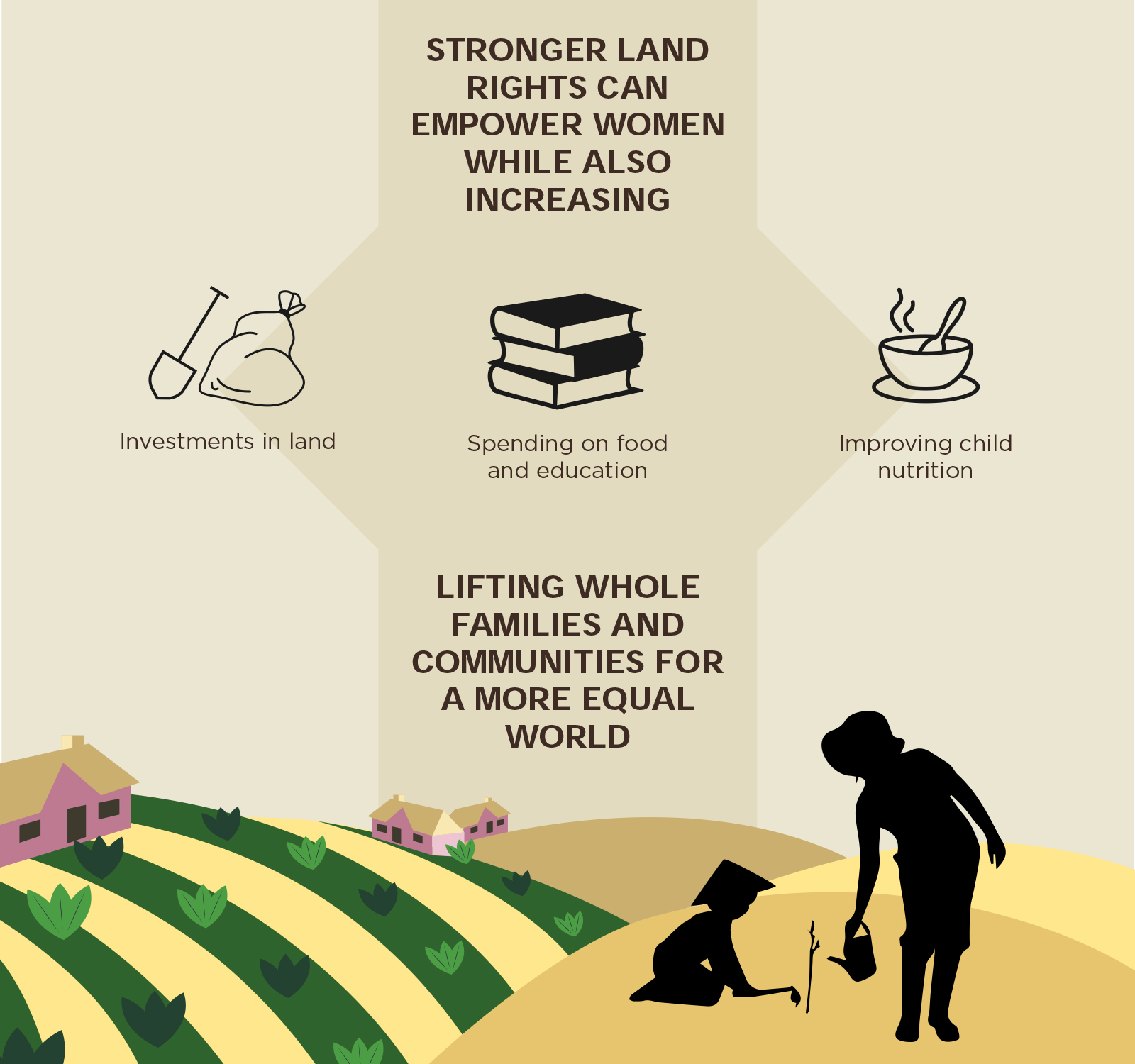 STRONGER LAND RIGHTS CAN EMPOWER WOMEN WHILE ALSO INCREASING

Investments in land

Spending on food and education

Improving child nutrition

LIFTING WHOLE FAMILIES AND COMMUNITIES FOR A MORE EQUAL WORLD