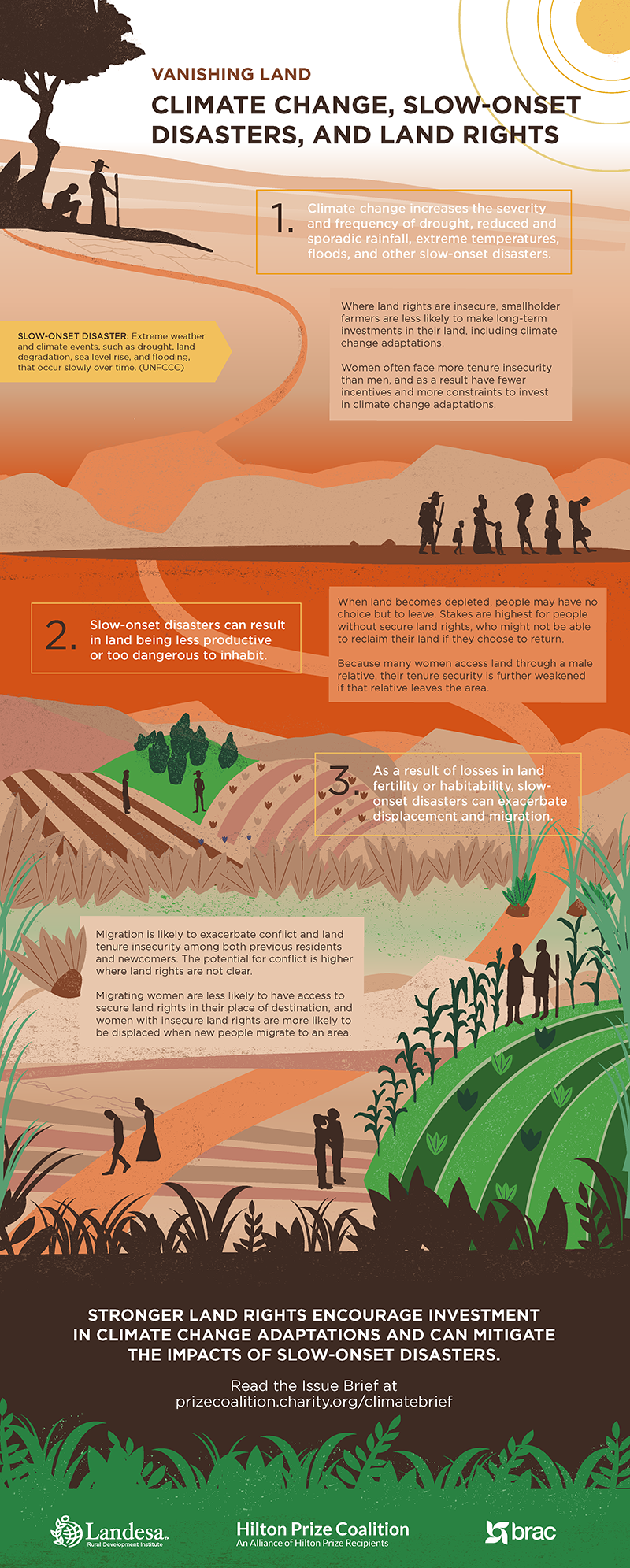 VANISHING LAND

CLIMATE CHANGE, SLOW-ONSET DISASTERS, AND LAND RIGHTS

1. Climate change increases the severity and frequency of drought, reduced and sporadic rainfall, extreme temperatures, floods, and other slow-onset disasters.

SLOW-ONSET DISASTER: Extreme weather and climate events, such as drought, land degradation, sea level rise, and flooding, that occur slowly over time. (UNFCCC)

Where land rights are insecure, smallholder farmers are less likely to make long-term investments in their land, including climate change adaptations.

Women often face more tenure insecurity than men, and as a result have fewer incentives and more constraints to invest in climate change adaptations.

2. Slow-onset disasters can result in land being less productive or too dangerous to inhabit.

When land becomes depleted, people may have no choice but to leave. Stakes are highest for people without secure land rights, who might not be able to reclaim their land if they choose to return.

Because many women access land through a male relative, their tenure security is further weakened if that relative leaves the area.

3. As a result of losses in land fertility or habitability, slow-onset disasters can exacerbate displacement and migration.

Migration is likely to exacerbate conflict and land tenure insecurity among both previous residents and newcomers. The potential for conflict is higher where land rights are not clear.

Migrating women are less likely to have access to secure land rights in their place of destination, and women with insecure land rights are more likely to be displaced when new people migrate to an area.

STRONGER LAND RIGHTS ENCOURAGE INVESTMENT IN CLIMATE CHANGE ADAPTATIONS AND CAN MITIGATE THE IMPACTS OF SLOW-ONSET DISASTERS.

Read the Issue Brief at prizecoalition.charity.org/climatebrief

Landesa Rural Development Institute

Hilton Prize Coalition
An Alliance of Hilton Prize Recipients

brac